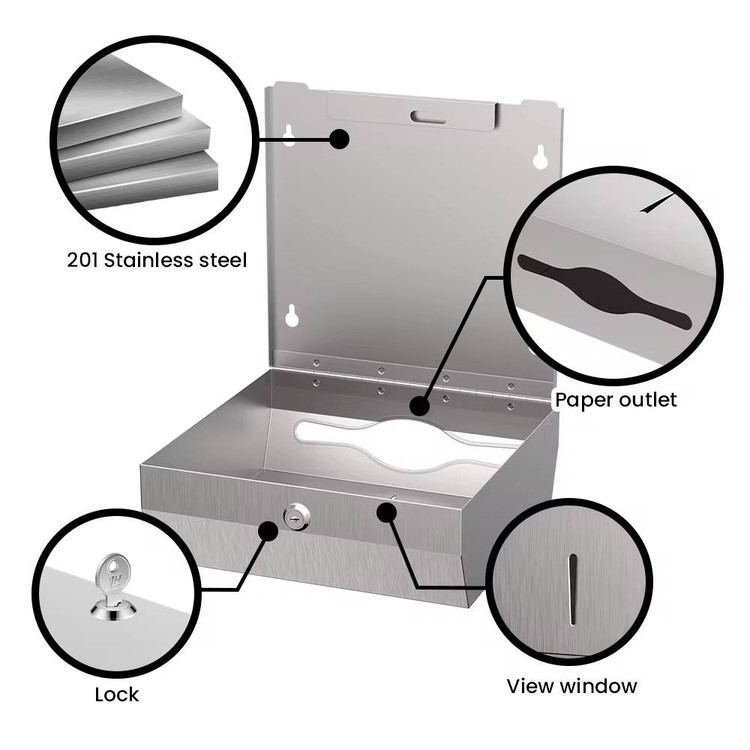 201 Stainless steel

Paper outlet

Lock

View window