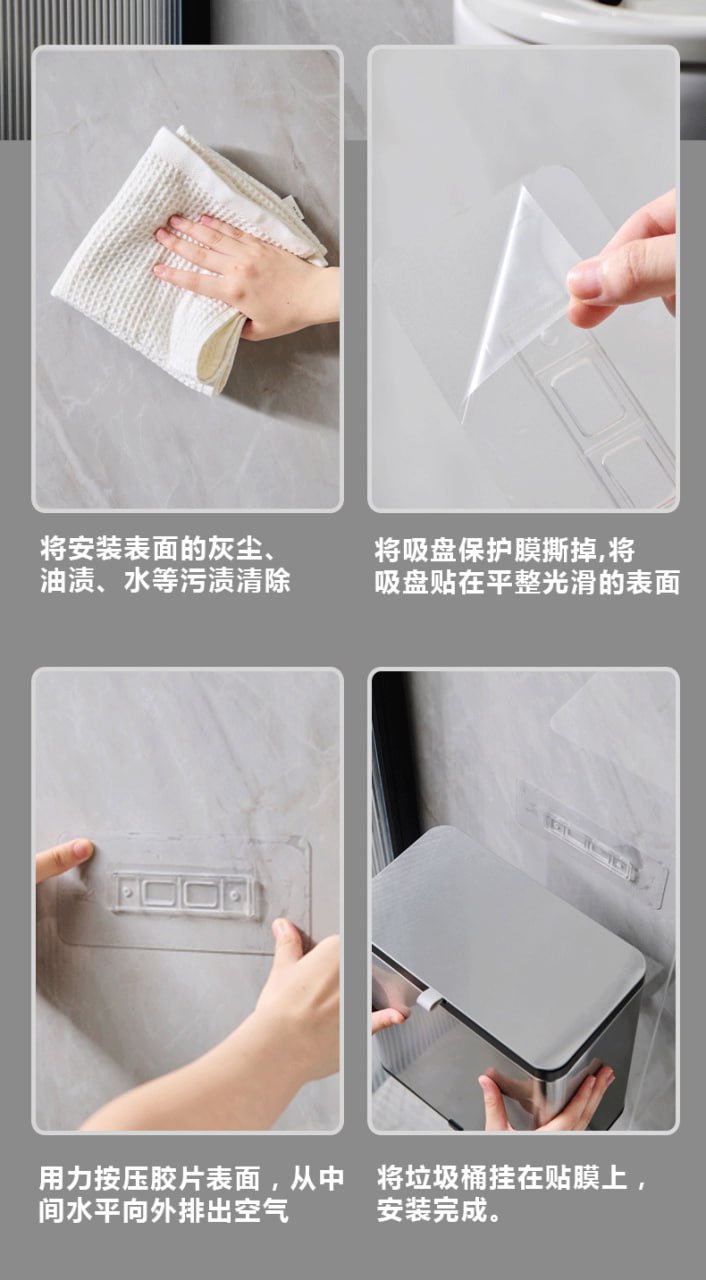 将安装表面的灰尘、油渍、水等污渍清除

将吸盘保护膜撕掉,将吸盘贴在平整光滑的表面

用力按压胶片表面，从中间水平向外排出空气

将垃圾桶挂在贴膜上，安装完成。