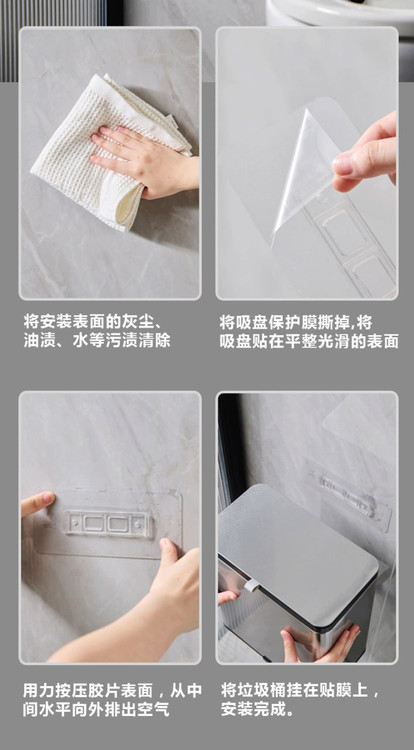 将安装表面的灰尘、油渍、水等污渍清除

将吸盘保护膜撕掉,将吸盘贴在平整光滑的表面

用力按压胶片表面，从中间水平向外排出空气

将垃圾桶挂在贴膜上，安装完成。