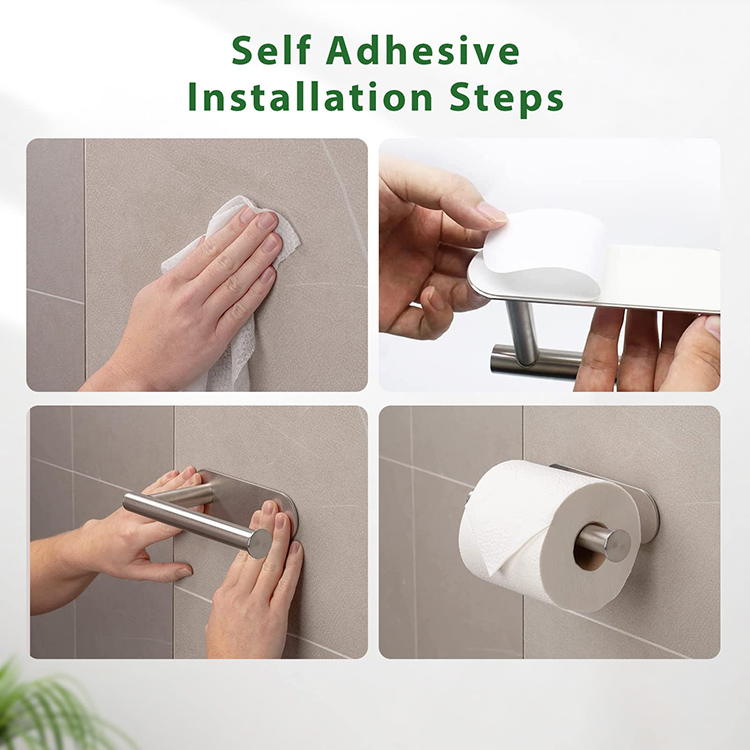 Self Adhesive
Installation Steps