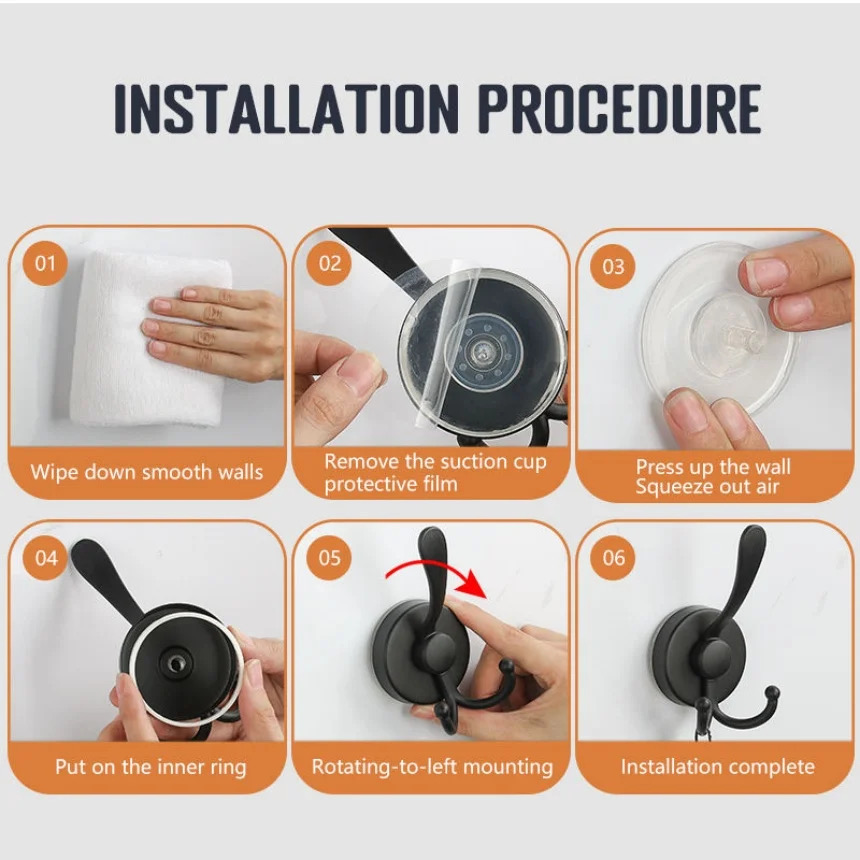 INSTALLATION PROCEDURE

01
Wipe down smooth walls

02
Remove the suction cup protective film

03
Press up the wall
Squeeze out air

04
Put on the inner ring

05
Rotating-to-left mounting

06
Installation complete